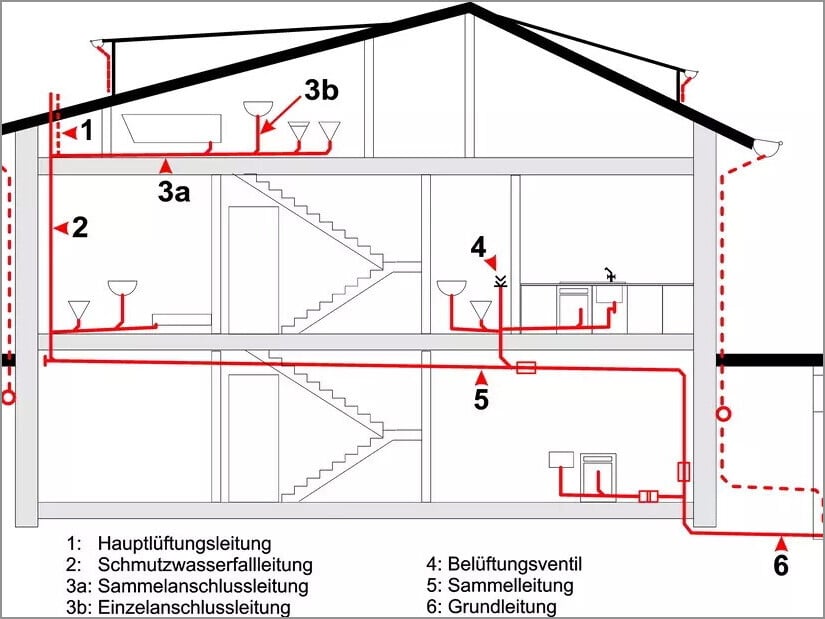 1

3b

3a

2

4

5

6

1: Hauptlüftungsleitung
2: Schmutzwasserfallleitung
3a: Sammelanschlussleitung
3b: Einzelanschlussleitung

4: Belüftungsventil
5: Sammelleitung
6: Grundleitung