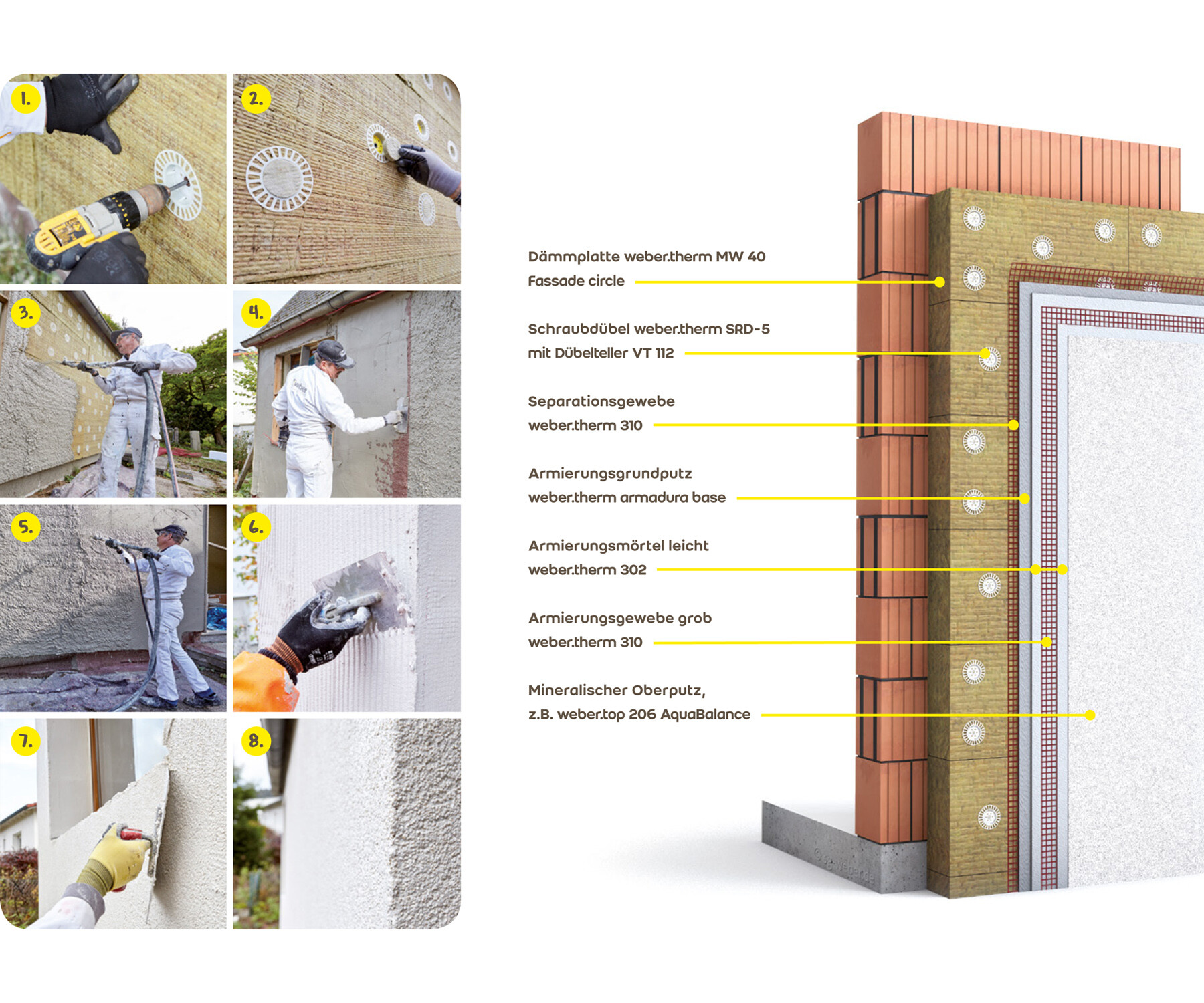 1.

2.

3.

4.

5.

6.

7.

8.

Dämmplatte weber.therm MW 40
Fassade circle

Schraubdübel weber.therm SRD-5
mit Dübelteller VT 112

Separationsgewebe
weber.therm 310

Armierungsgrundputz
weber.therm armadura base

Armierungsmörtel leicht
weber.therm 302

Armierungsgewebe grob
weber.therm 310

Mineralischer Oberputz,
z.B. weber.top 206 AquaBalance