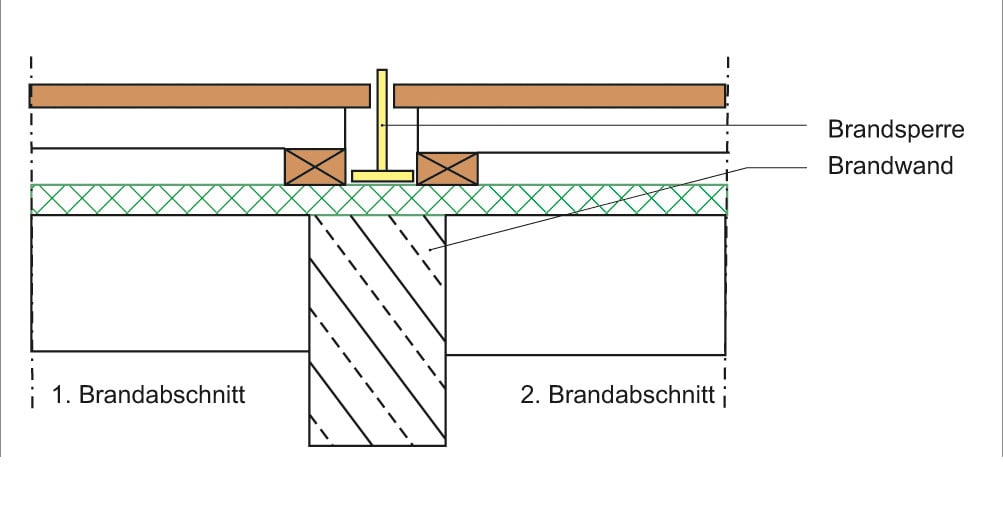 Brandsperre
Brandwand
1. Brandabschnitt
2. Brandabschnitt